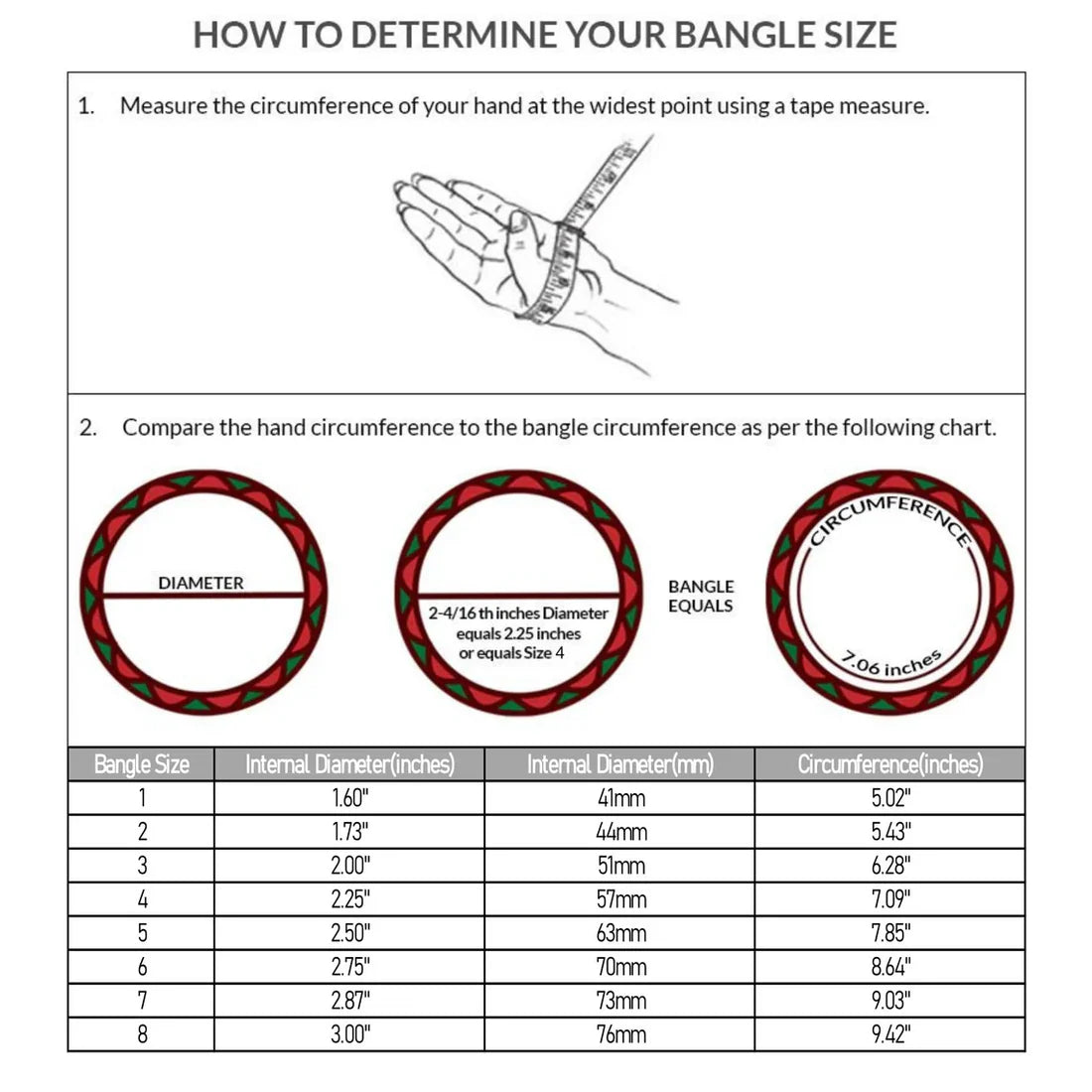 HOW TO DETERMINE YOUR BANGLE SIZE

1. Measure the circumference of your hand at the widest point using a tape measure.

2. Compare the hand circumference to the bangle circumference as per the following chart.

DIAMETER

2-4/16 th inches Diameter equals 2.25 inches or equals Size 4

BANGLE EQUALS

CIRCUMFERENCE

7.06 inches

| Bangle Size | Internal Diameter(inches) | Internal Diameter(mm) | Circumference(inches) |
|---|---|---|---|
| 1 | 1.60" | 41mm | 5.02" |
| 2 | 1.73" | 44mm | 5.43" |
| 3 | 2.00" | 51mm | 6.28" |
| 4 | 2.25" | 57mm | 7.09" |
| 5 | 2.50" | 63mm | 7.85" |
| 6 | 2.75" | 70mm | 8.64" |
| 7 | 2.87" | 73mm | 9.03" |
| 8 | 3.00" | 76mm | 9.42" |